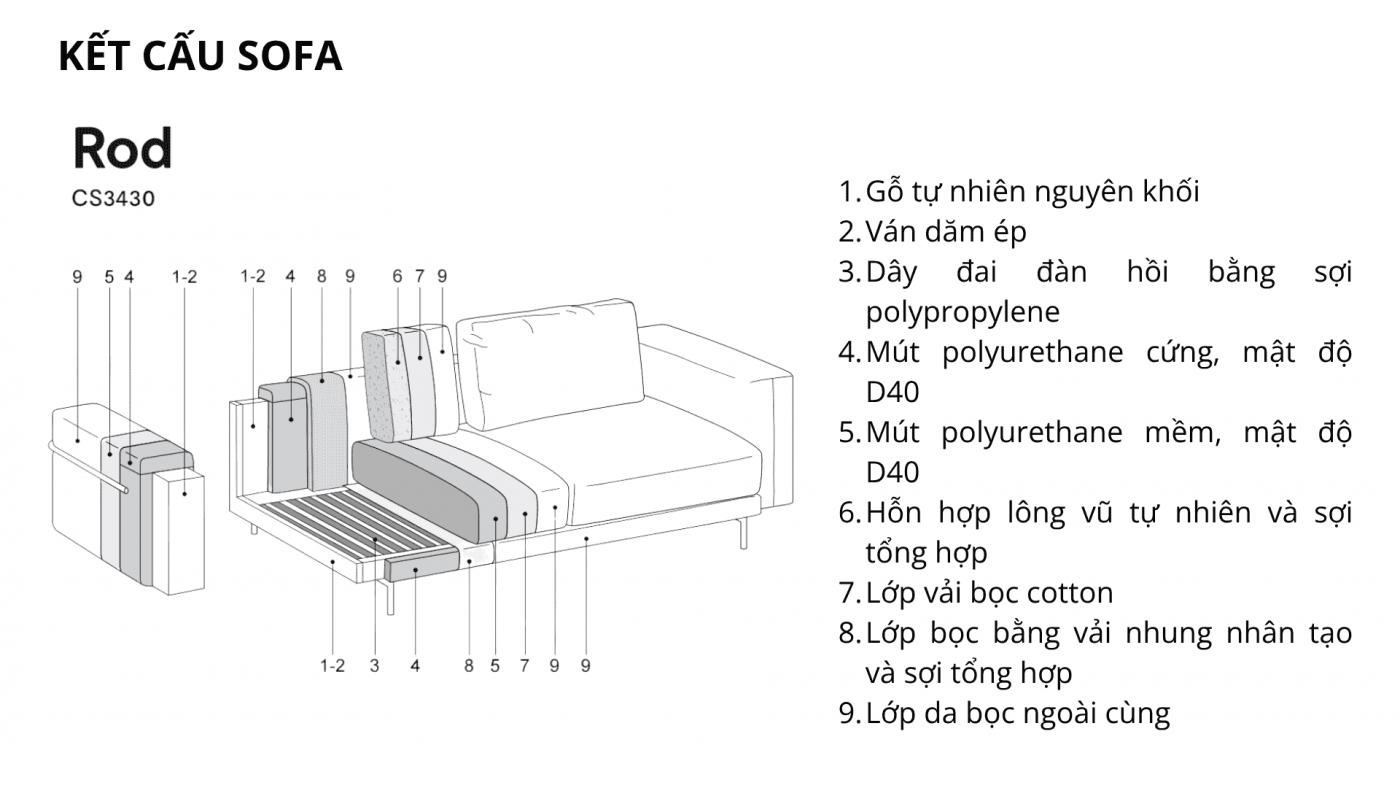 KẾT CẤU SOFA

Rod
CS3430

9 5 4 1-2
1-2 4 8 9
6 7 9

1-2 3 4 8 5 7 9 9

1. Gỗ tự nhiên nguyên khối
2. Ván dăm ép
3. Dây đai đàn hồi bằng sợi polypropylene
4. Mút polyurethane cứng, mật độ D40
5. Mút polyurethane mềm, mật độ D40
6. Hỗn hợp lông vũ tự nhiên và sợi tổng hợp
7. Lớp vải bọc cotton
8. Lớp bọc bằng vải nhung nhân tạo và sợi tổng hợp
9. Lớp da bọc ngoài cùng